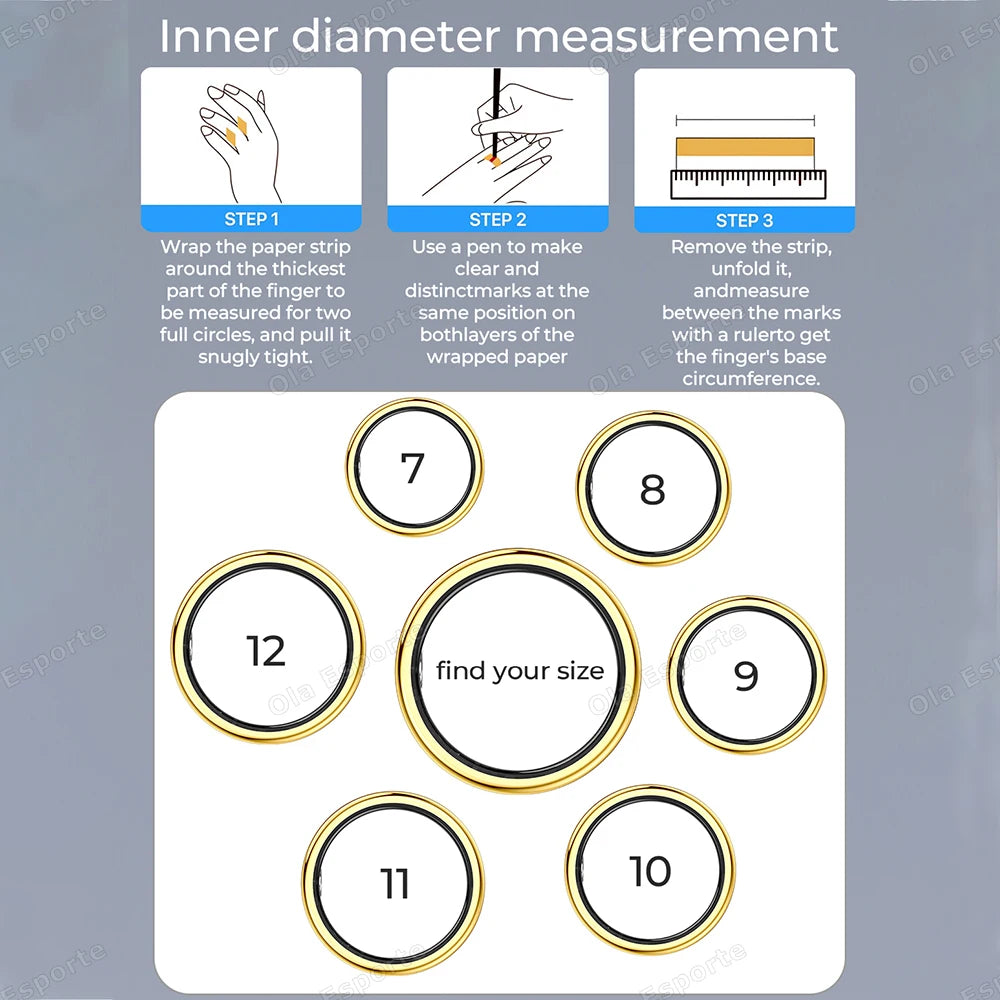 Inner diameter measurement

STEP 1
Wrap the paper strip around the thickest part of the finger to be measured for two full circles, and pull it snugly tight.

STEP 2
Use a pen to make clear and distinctmarks at the same position on bothlayers of the wrapped paper

STEP 3
Remove the strip, unfold it, andmeasure between the marks with a rulerto get the finger's base circumference.

7

8

12

find your size

9

11

10

Ola Esporte