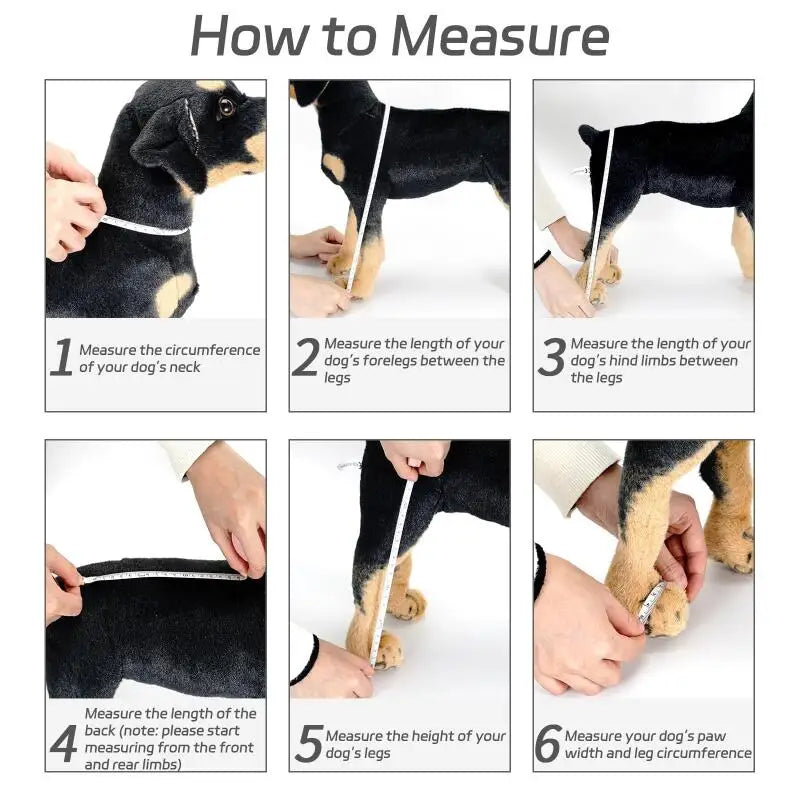 How to Measure

1 Measure the circumference of your dog's neck

2 Measure the length of your dog's forelegs between the legs

3 Measure the length of your dog's hind limbs between the legs

4 Measure the length of the back (note: please start measuring from the front and rear limbs)

5 Measure the height of your dog's legs

6 Measure your dog's paw width and leg circumference