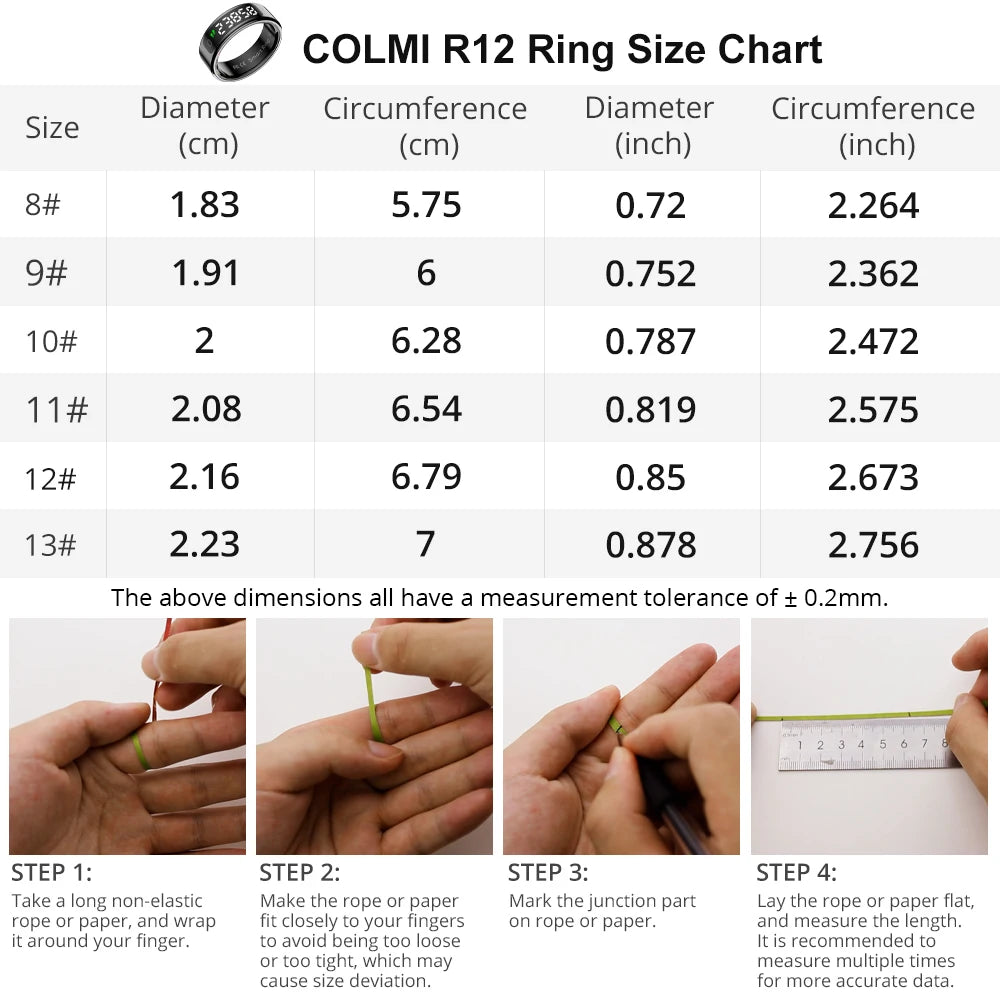 COLMI R12 Ring Size Chart

| Size | Diameter (cm) | Circumference (cm) | Diameter (inch) | Circumference (inch) |
|---|---|---|---|---|
| 8# | 1.83 | 5.75 | 0.72 | 2.264 |
| 9# | 1.91 | 6 | 0.752 | 2.362 |
| 10# | 2 | 6.28 | 0.787 | 2.472 |
| 11# | 2.08 | 6.54 | 0.819 | 2.575 |
| 12# | 2.16 | 6.79 | 0.85 | 2.673 |
| 13# | 2.23 | 7 | 0.878 | 2.756 |

The above dimensions all have a measurement tolerance of ± 0.2mm.

1 2 3 4 5 6 7 8

STEP 1:
Take a long non-elastic rope or paper, and wrap it around your finger.

STEP 2:
Make the rope or paper fit closely to your fingers to avoid being too loose or too tight, which may cause size deviation.

STEP 3:
Mark the junction part on rope or paper.

STEP 4:
Lay the rope or paper flat, and measure the length. It is recommended to measure multiple times for more accurate data.